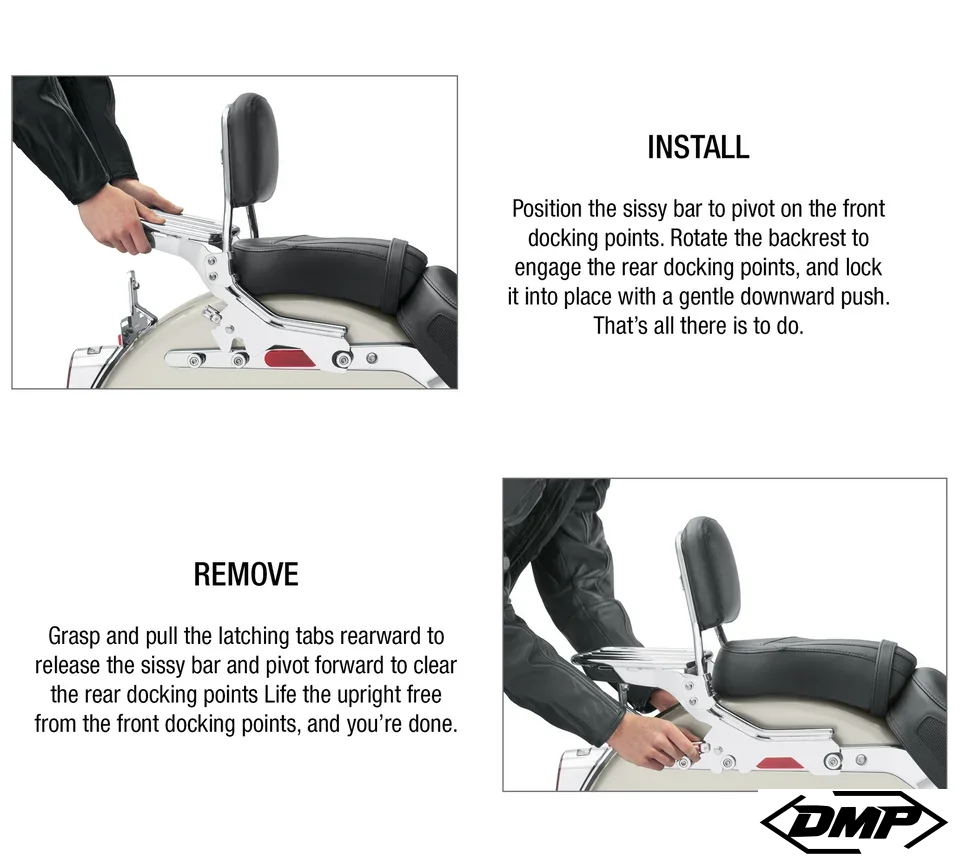 INSTALL

Position the sissy bar to pivot on the front docking points. Rotate the backrest to engage the rear docking points, and lock it into place with a gentle downward push. That's all there is to do.

REMOVE

Grasp and pull the latching tabs rearward to release the sissy bar and pivot forward to clear the rear docking points Life the upright free from the front docking points, and you're done.

DMP