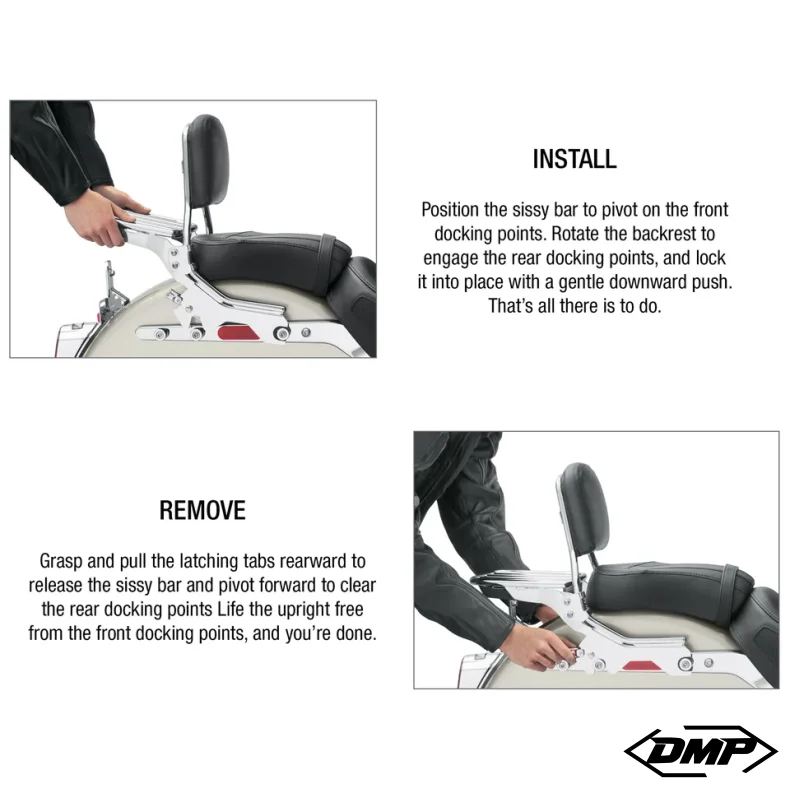 INSTALL

Position the sissy bar to pivot on the front docking points. Rotate the backrest to engage the rear docking points, and lock it into place with a gentle downward push. That's all there is to do.

REMOVE

Grasp and pull the latching tabs rearward to release the sissy bar and pivot forward to clear the rear docking points Life the upright free from the front docking points, and you're done.

DMP